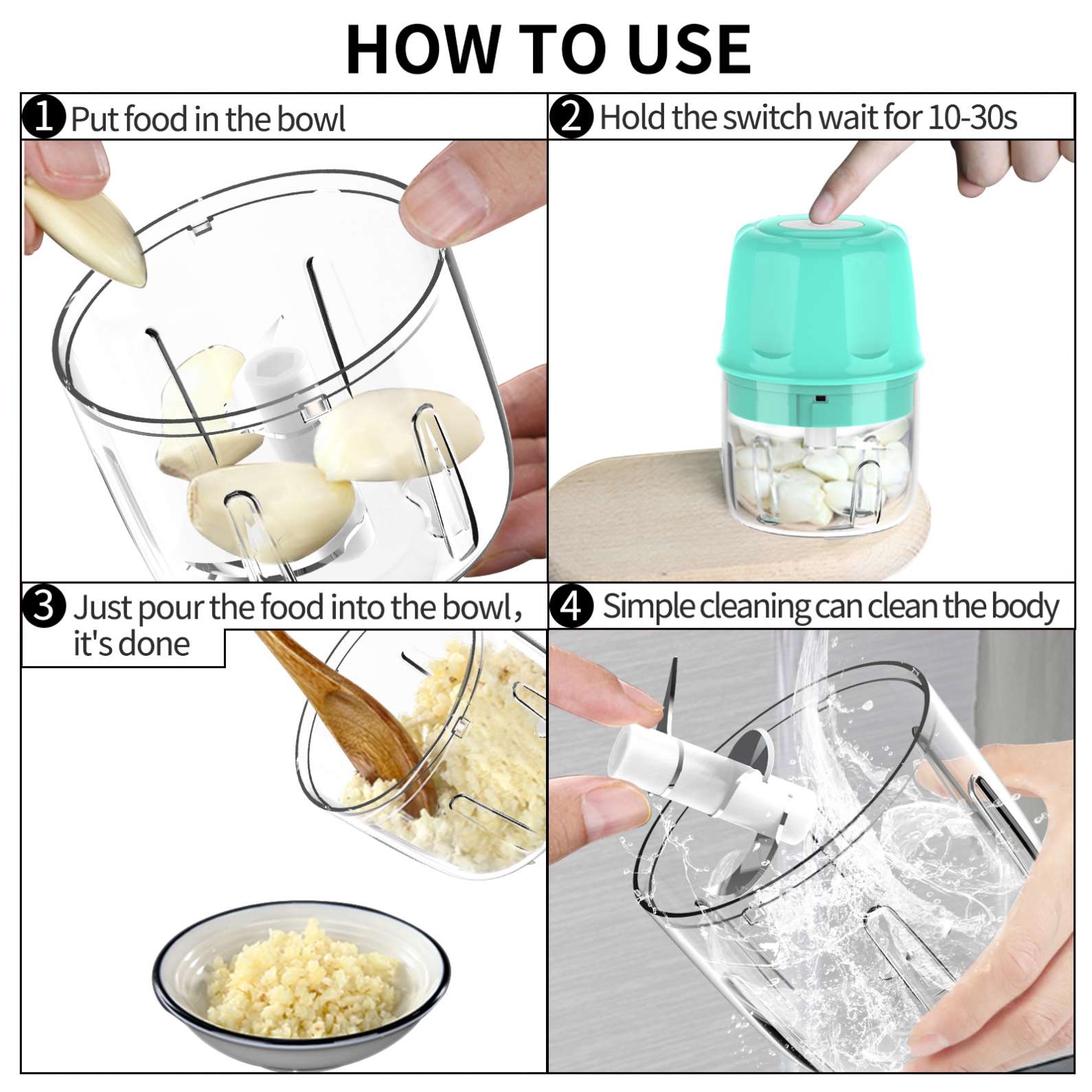 HOW TO USE

1 Put food in the bowl

2 Hold the switch wait for 10-30s

3 Just pour the food into the bowl, it's done

4 Simple cleaning can clean the body